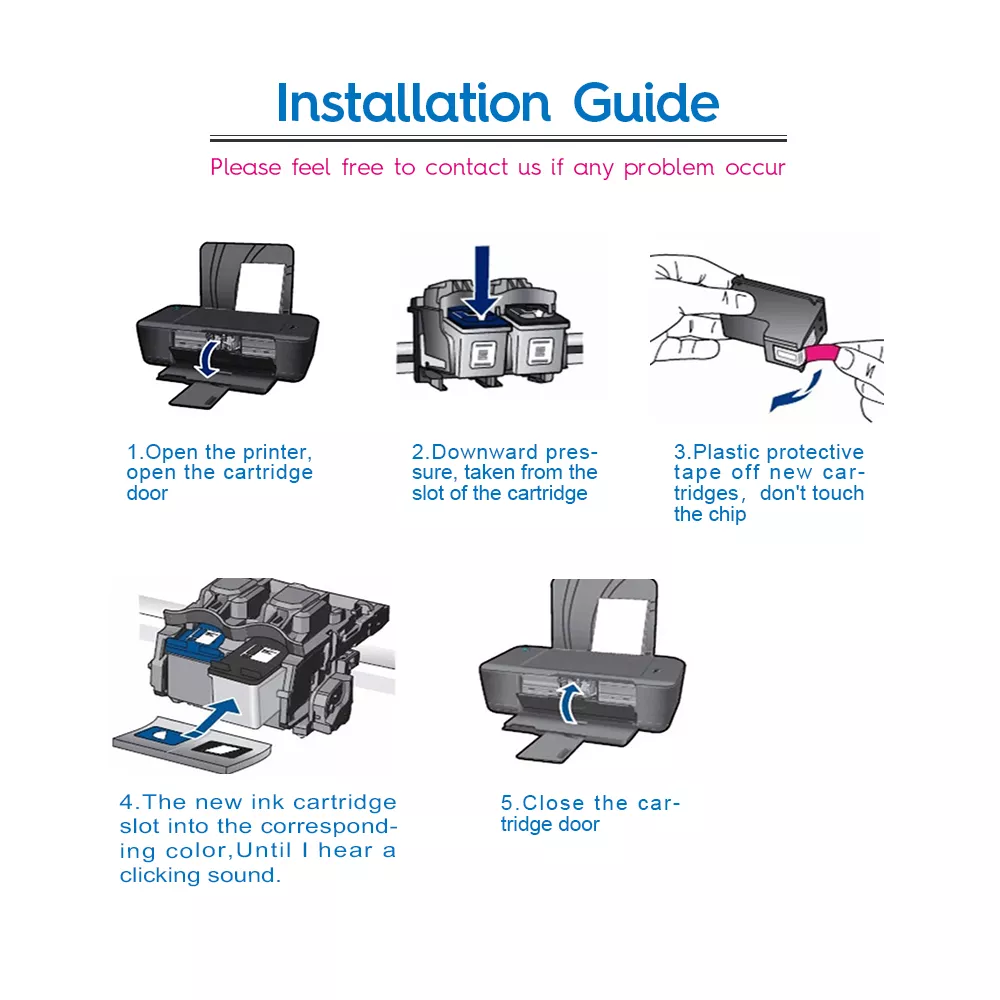 Installation Guide

Please feel free to contact us if any problem occur

1.Open the printer, open the cartridge door

2.Downward pressure, taken from the slot of the cartridge

3.Plastic protective tape off new cartridges, don't touch the chip

4.The new ink cartridge slot into the corresponding color,Until I hear a clicking sound.

5.Close the cartridge door